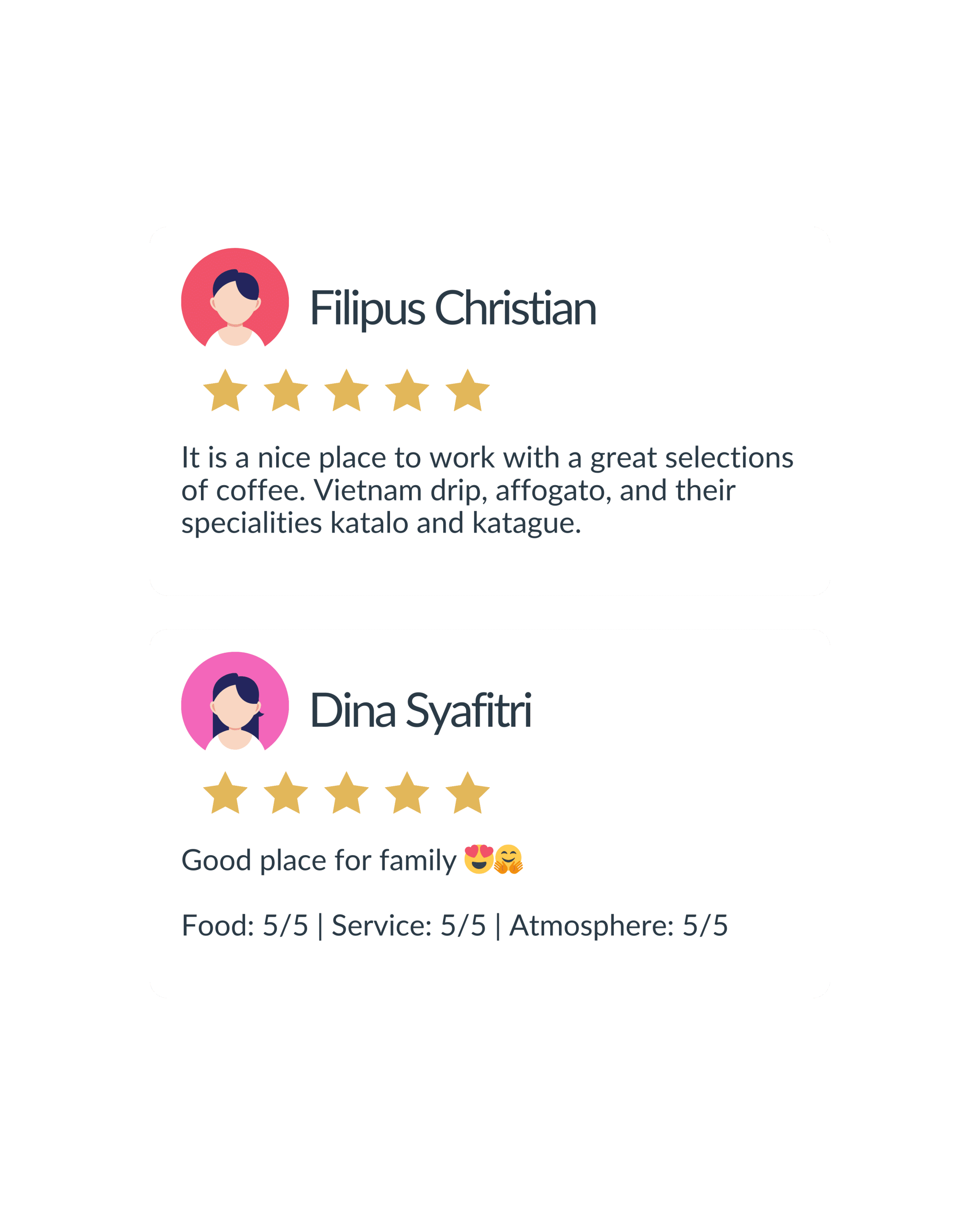 Filipus Christian

It is a nice place to work with a great selections of coffee. Vietnam drip, affogato, and their specialities katalo and katague.

Dina Syafitri

Good place for family 😍🤗

Food: 5/5 | Service: 5/5 | Atmosphere: 5/5